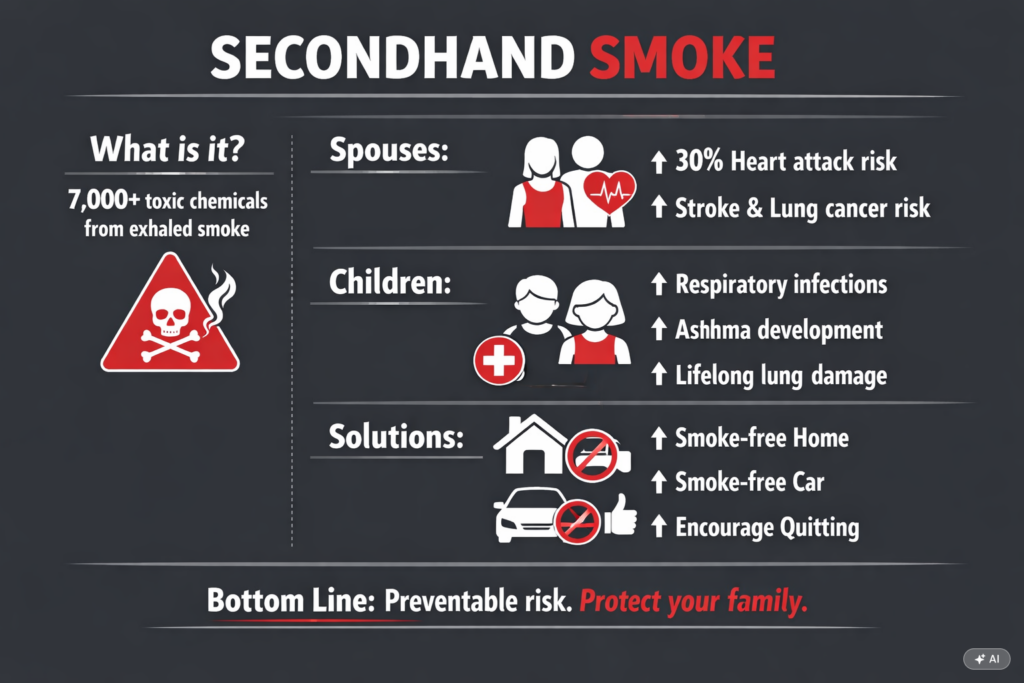 SECONDHAND SMOKE

What is it?

7,000+ toxic chemicals from exhaled smoke

Spouses:

↑ 30% Heart attack risk

↑ Stroke & Lung cancer risk

Children:

↑ Respiratory infections

↑ Ashhma development

↑ Lifelong lung damage

Solutions:

↑ Smoke-free Home

↑ Smoke-free Car

↑ Encourage Quitting

Bottom Line: Preventable risk. Protect your family.

AI