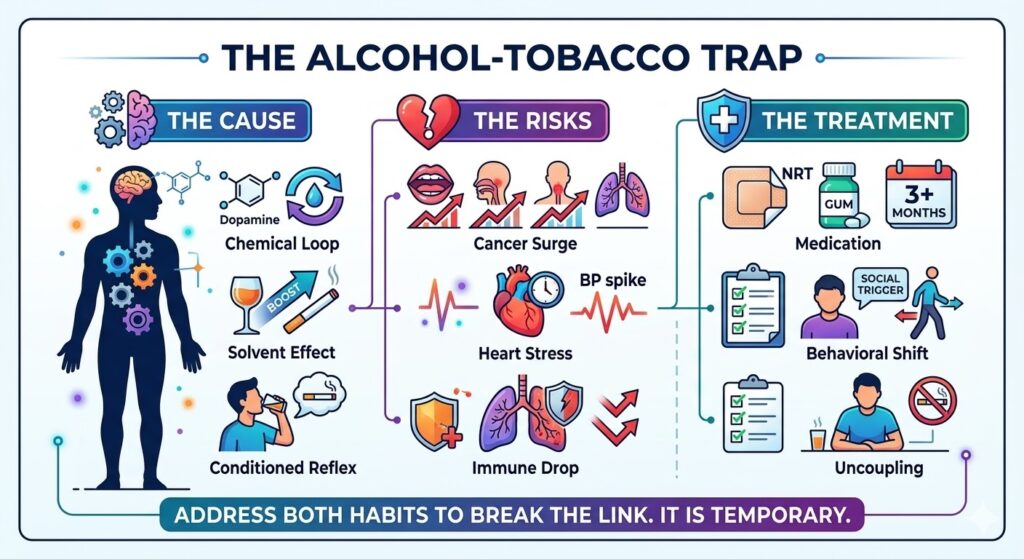 THE ALCOHOL-TOBACCO TRAP

THE CAUSE

Dopamine

Chemical Loop

BOOST

Solvent Effect

Conditioned Reflex

THE RISKS

Cancer Surge

BP spike

Heart Stress

Immune Drop

THE TREATMENT

NRT

GUM

3+ MONTHS

Medication

SOCIAL TRIGGER

Behavioral Shift

Uncoupling

ADDRESS BOTH HABITS TO BREAK THE LINK. IT IS TEMPORARY.