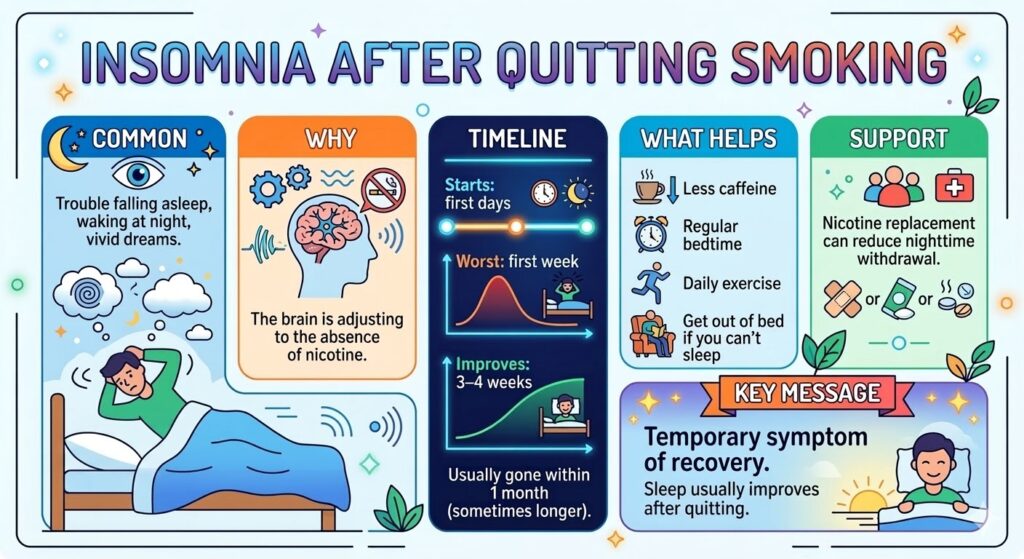 INSOMNIA AFTER QUITTING SMOKING

COMMON

Trouble falling asleep, waking at night, vivid dreams.

WHY

The brain is adjusting to the absence of nicotine.

TIMELINE

Starts: first days

Worst: first week

Improves: 3–4 weeks

Usually gone within 1 month (sometimes longer).

WHAT HELPS

Less caffeine

Regular bedtime

Daily exercise

Get out of bed if you can't sleep

SUPPORT

Nicotine replacement can reduce nighttime withdrawal.

or or

KEY MESSAGE

Temporary symptom of recovery.

Sleep usually improves after quitting.