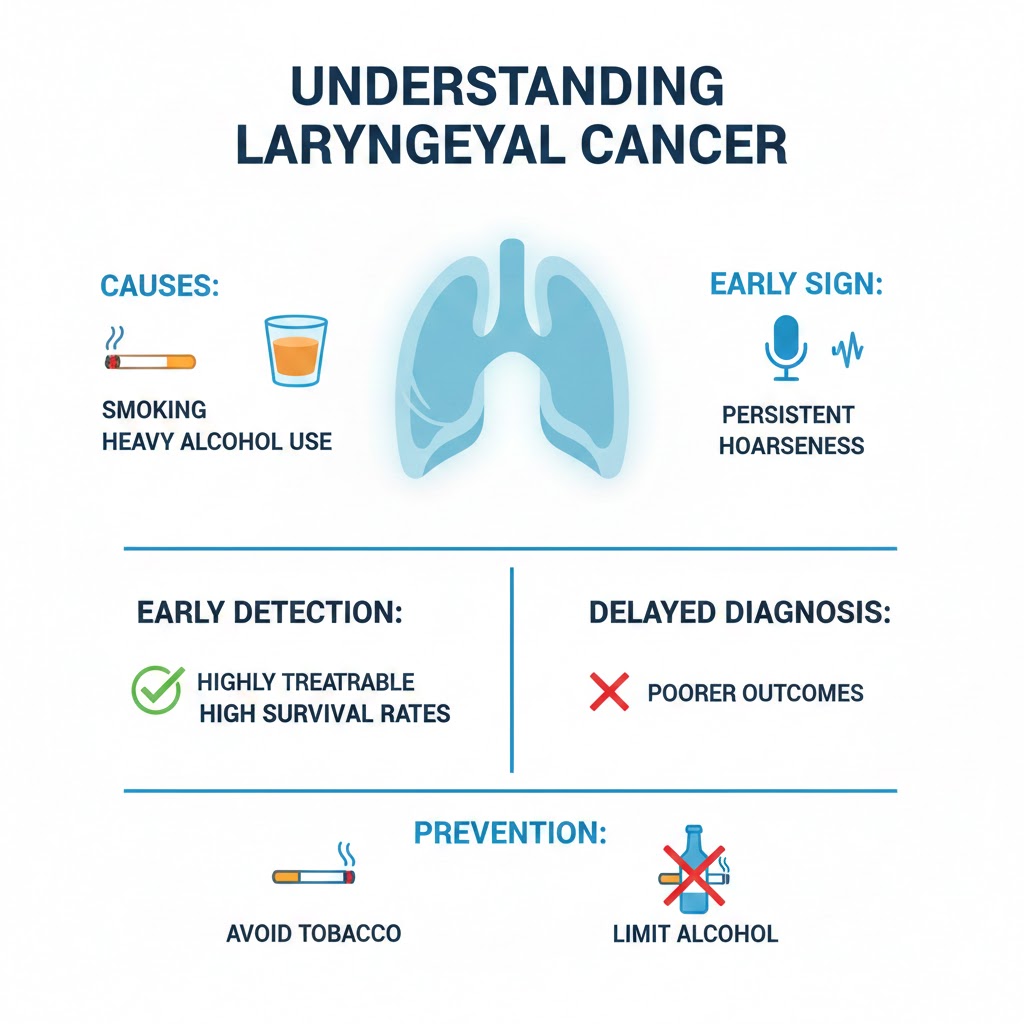 UNDERSTANDING LARYNGEYAL CANCER

CAUSES:

SMOKING
HEAVY ALCOHOL USE

EARLY SIGN:

PERSISTENT HOARSENESS

EARLY DETECTION:

HIGHLY TREATRABLE
HIGH SURVIVAL RATES

DELAYED DIAGNOSIS:

POORER OUTCOMES

PREVENTION:

AVOID TOBACCO

LIMIT ALCOHOL